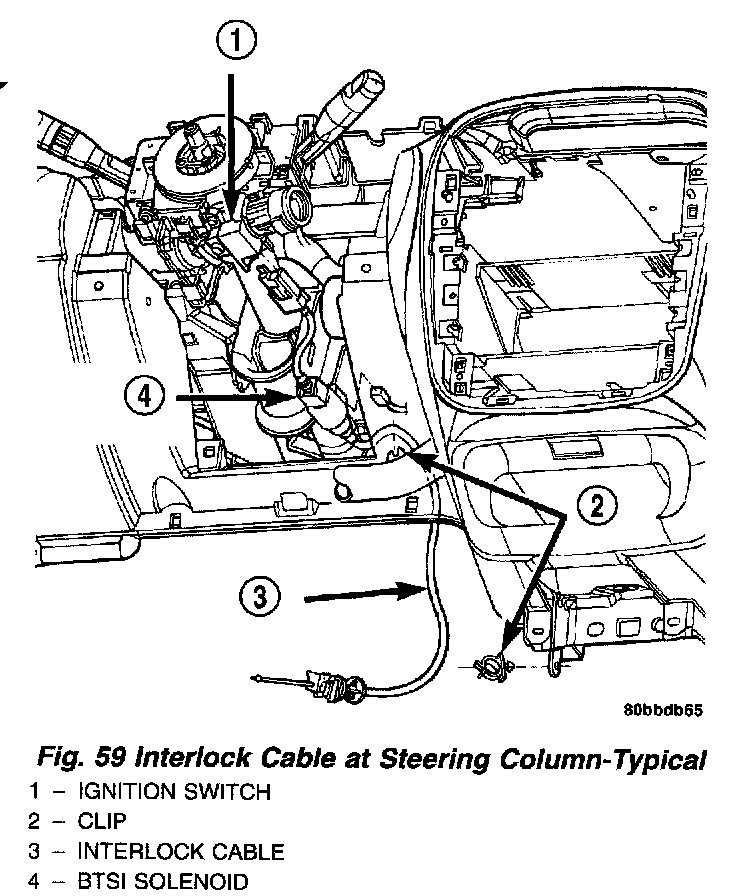 1

4

2

3

80bbdb65

Fig. 59 Interlock Cable at Steering Column-Typical

1 – IGNITION SWITCH
2 – CLIP
3 – INTERLOCK CABLE
4 – BTSI SOLENOID