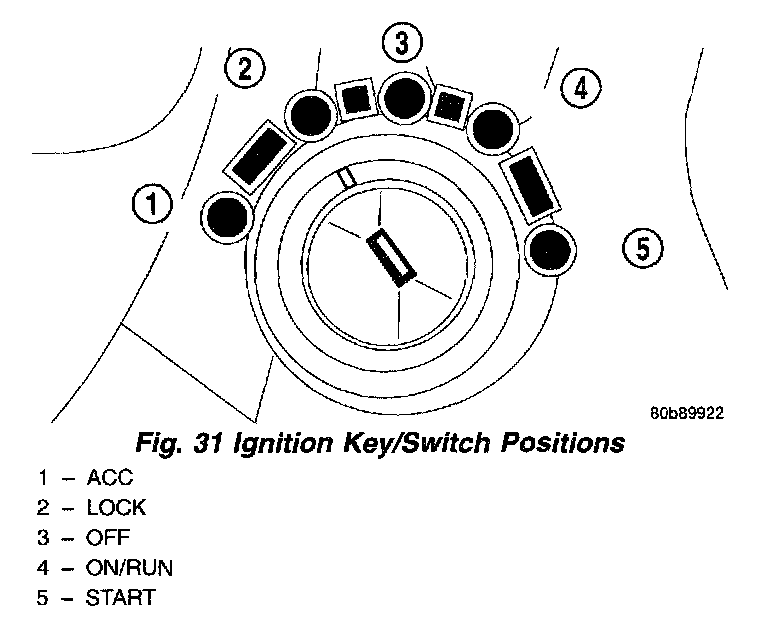 2
3
4
1
5
80b89922
Fig. 31 Ignition Key/Switch Positions
1 – ACC
2 – LOCK
3 – OFF
4 – ON/RUN
5 – START