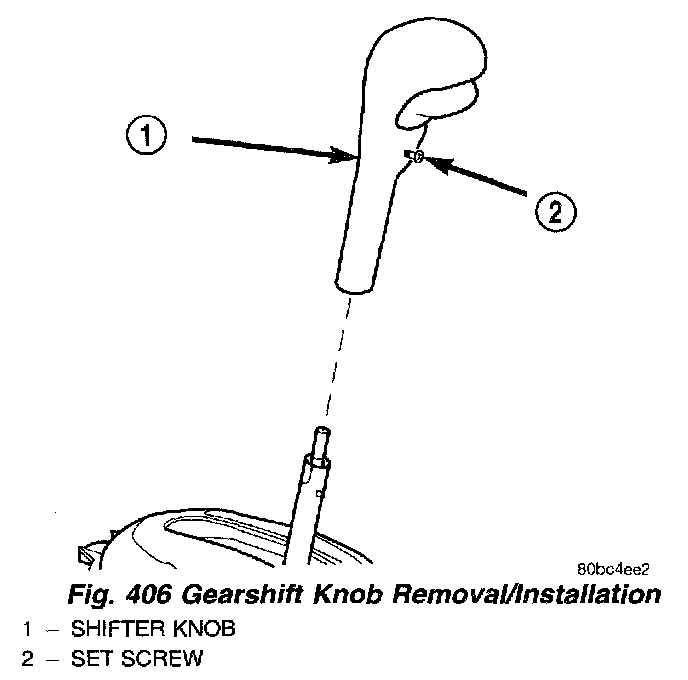 1

2

80bc4ee2

Fig. 406 Gearshift Knob Removal/Installation

1 – SHIFTER KNOB
2 – SET SCREW