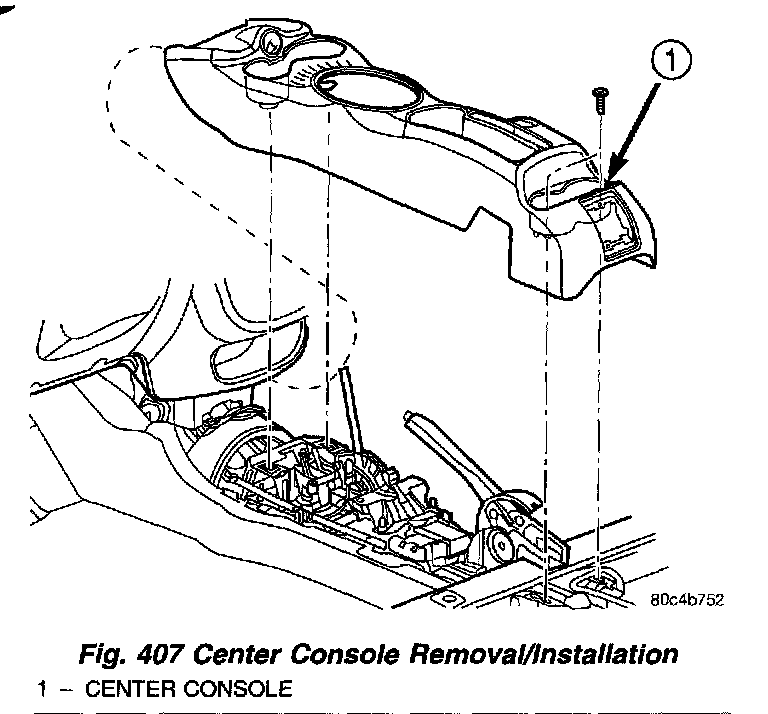 1

80c4b752

Fig. 407 Center Console Removal/Installation

1 – CENTER CONSOLE