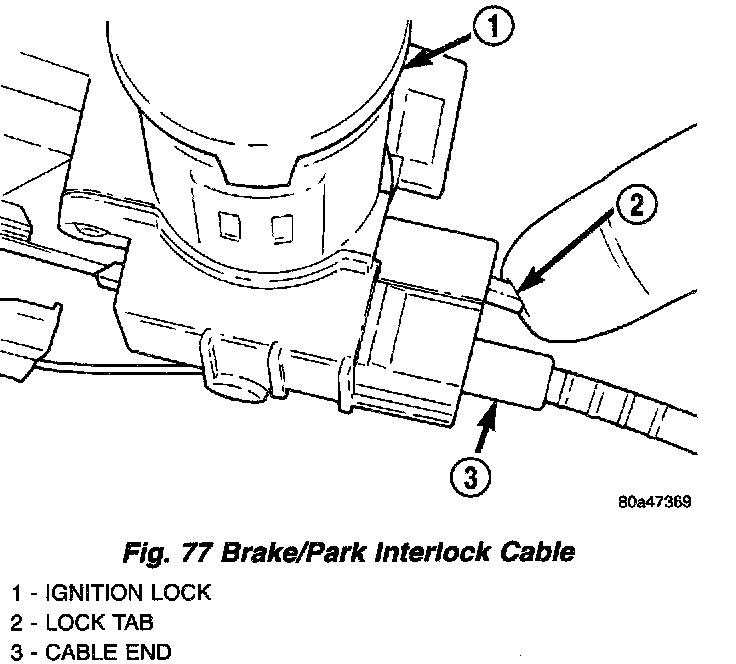 1

2

3

80a47369

Fig. 77 Brake/Park Interlock Cable

1 - IGNITION LOCK
2 - LOCK TAB
3 - CABLE END