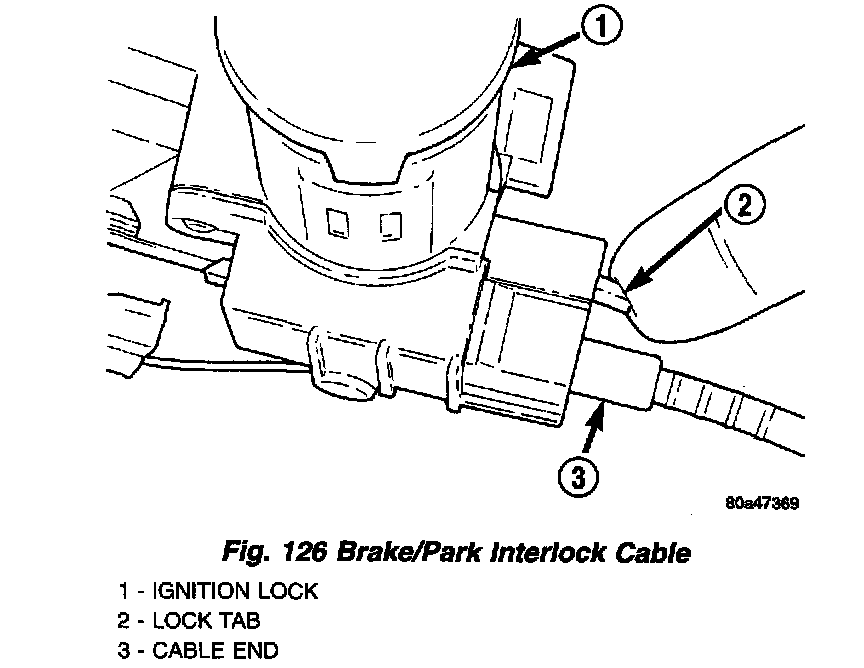 1
2
3
80a47369

Fig. 126 Brake/Park Interlock Cable

1 - IGNITION LOCK
2 - LOCK TAB
3 - CABLE END