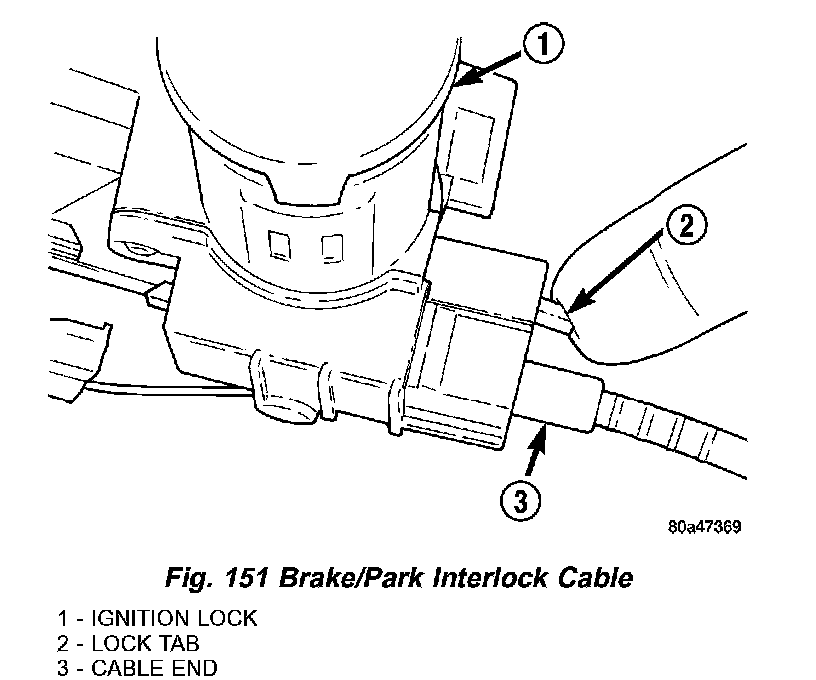 1

2

3

80a47369

Fig. 151 Brake/Park Interlock Cable

1 - IGNITION LOCK
2 - LOCK TAB
3 - CABLE END