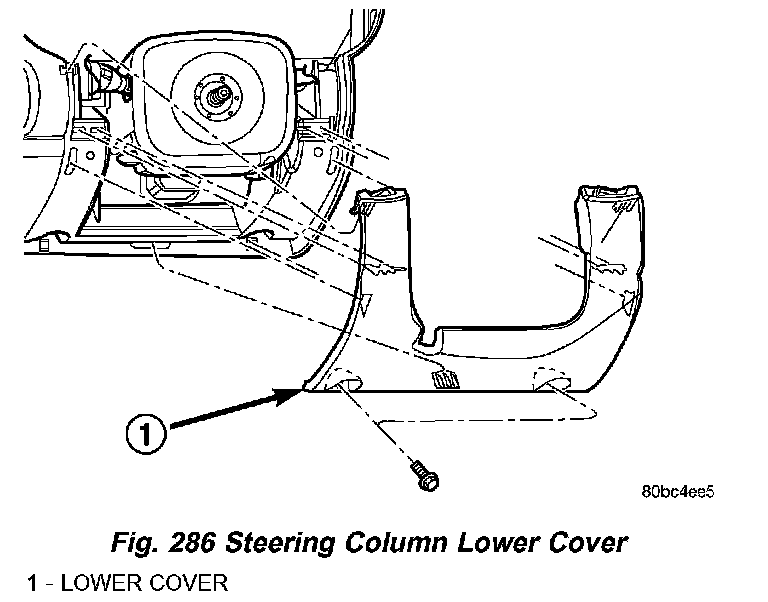 1

80bc4ee5

Fig. 286 Steering Column Lower Cover

1 - LOWER COVER