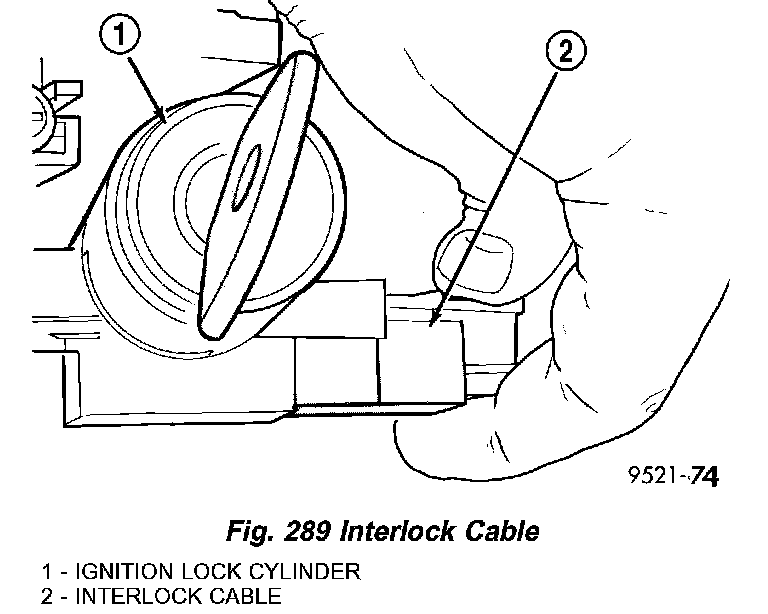 1

2

9521-74

Fig. 289 Interlock Cable

1 - IGNITION LOCK CYLINDER
2 - INTERLOCK CABLE