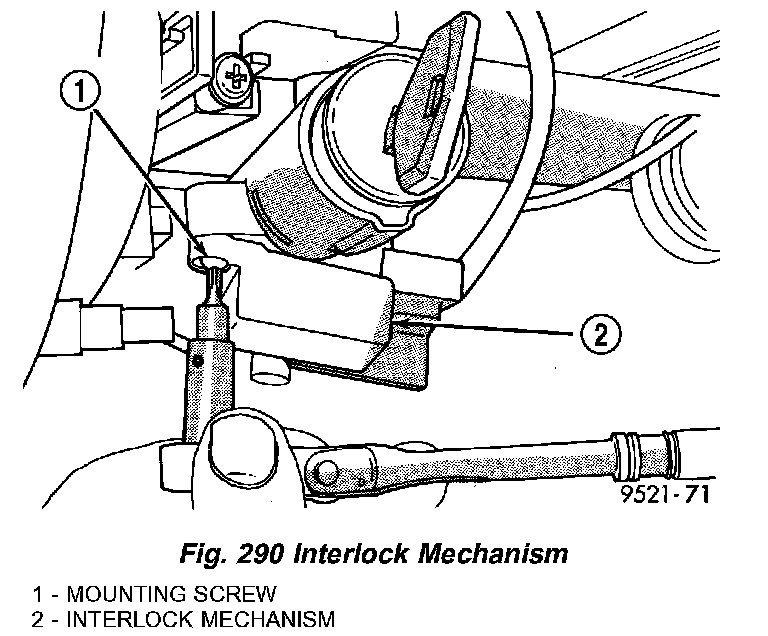 1

2

9521-71

Fig. 290 Interlock Mechanism

1 - MOUNTING SCREW
2 - INTERLOCK MECHANISM