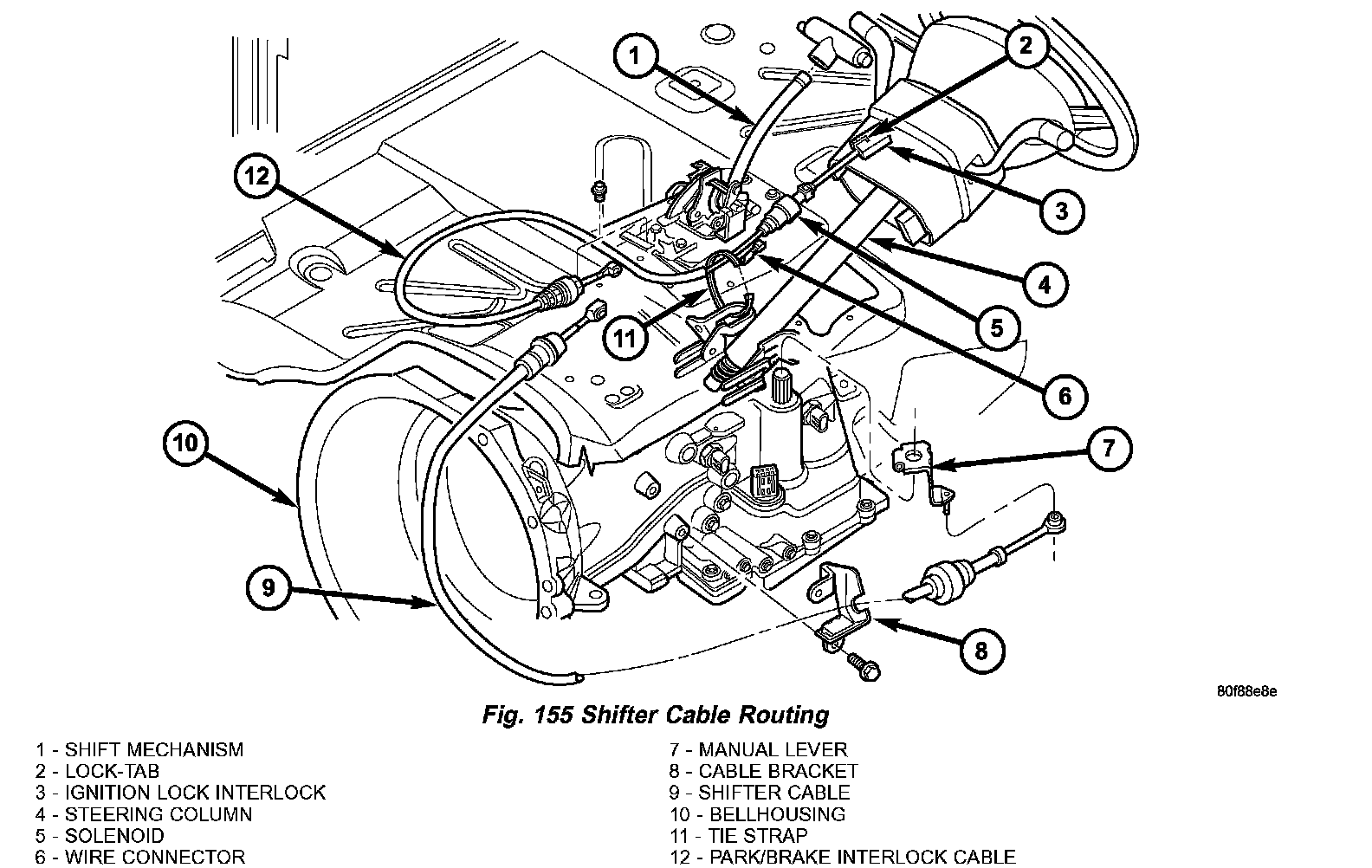 1
2
12
3
4
5
11
6
10
7
9
8

80f88e8e

Fig. 155 Shifter Cable Routing

1 - SHIFT MECHANISM
2 - LOCK-TAB
3 - IGNITION LOCK INTERLOCK
4 - STEERING COLUMN
5 - SOLENOID
6 - WIRE CONNECTOR

7 - MANUAL LEVER
8 - CABLE BRACKET
9 - SHIFTER CABLE
10 - BELLHOUSING
11 - TIE STRAP
12 - PARK/BRAKE INTERLOCK CABLE