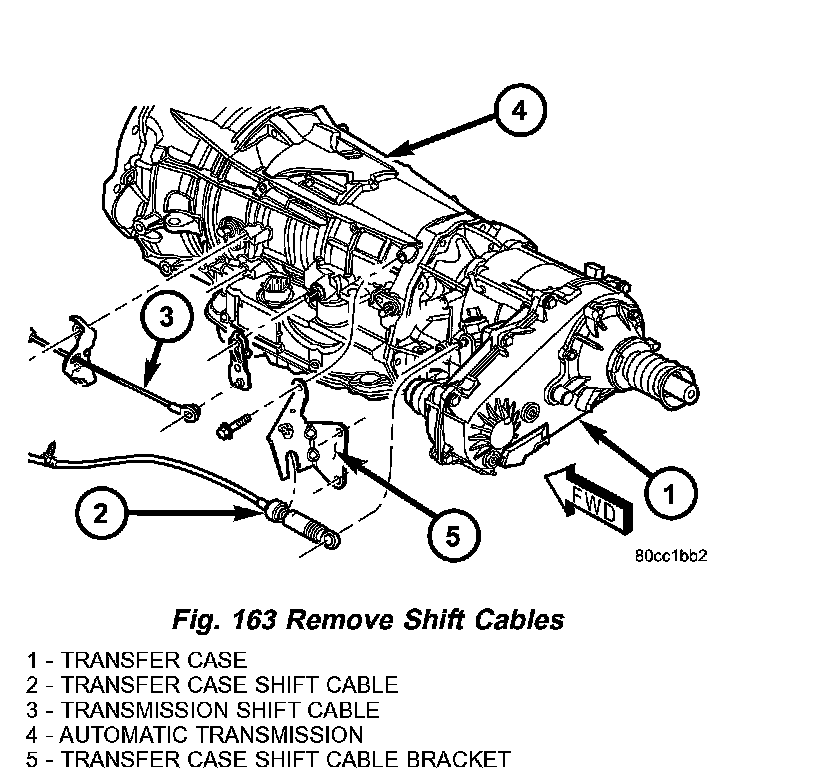 4

3

2

5

1

FWD

80cc1bb2

Fig. 163 Remove Shift Cables

1 - TRANSFER CASE
2 - TRANSFER CASE SHIFT CABLE
3 - TRANSMISSION SHIFT CABLE
4 - AUTOMATIC TRANSMISSION
5 - TRANSFER CASE SHIFT CABLE BRACKET