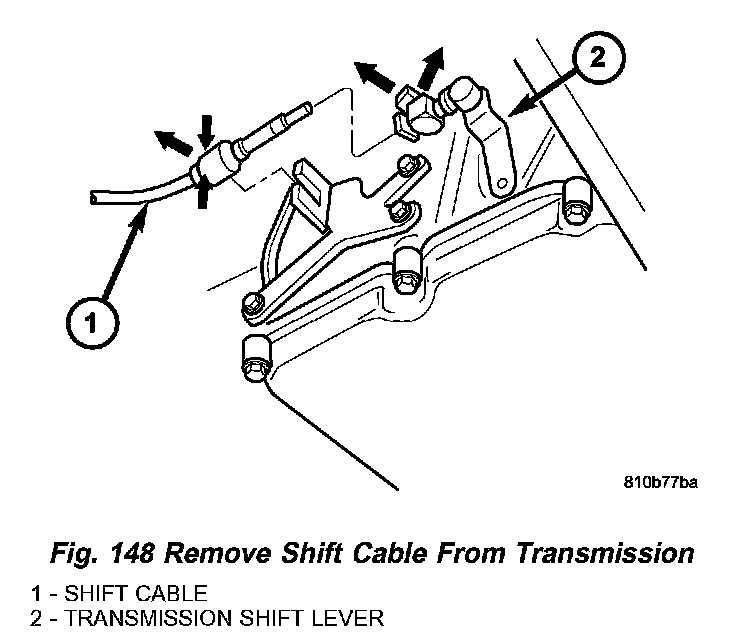 2

1

810b77ba

Fig. 148 Remove Shift Cable From Transmission

1 - SHIFT CABLE
2 - TRANSMISSION SHIFT LEVER