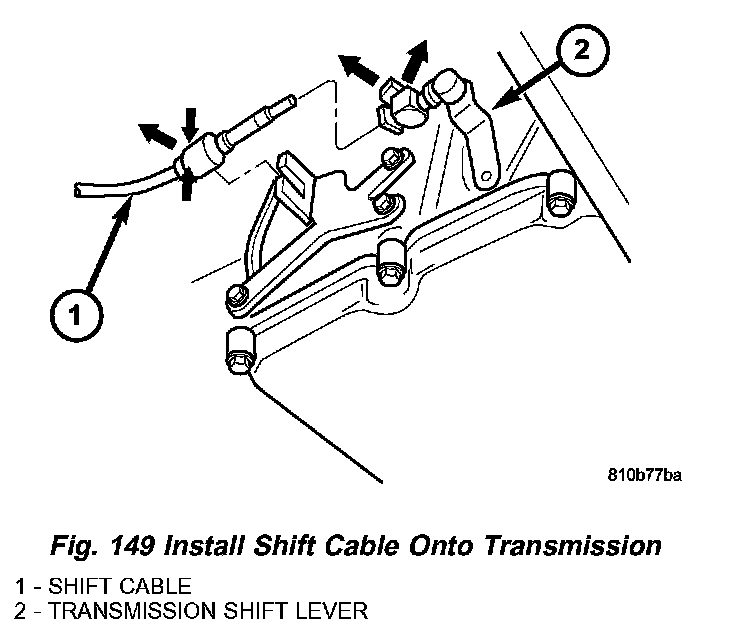 2

1

810b77ba

Fig. 149 Install Shift Cable Onto Transmission

1 - SHIFT CABLE
2 - TRANSMISSION SHIFT LEVER