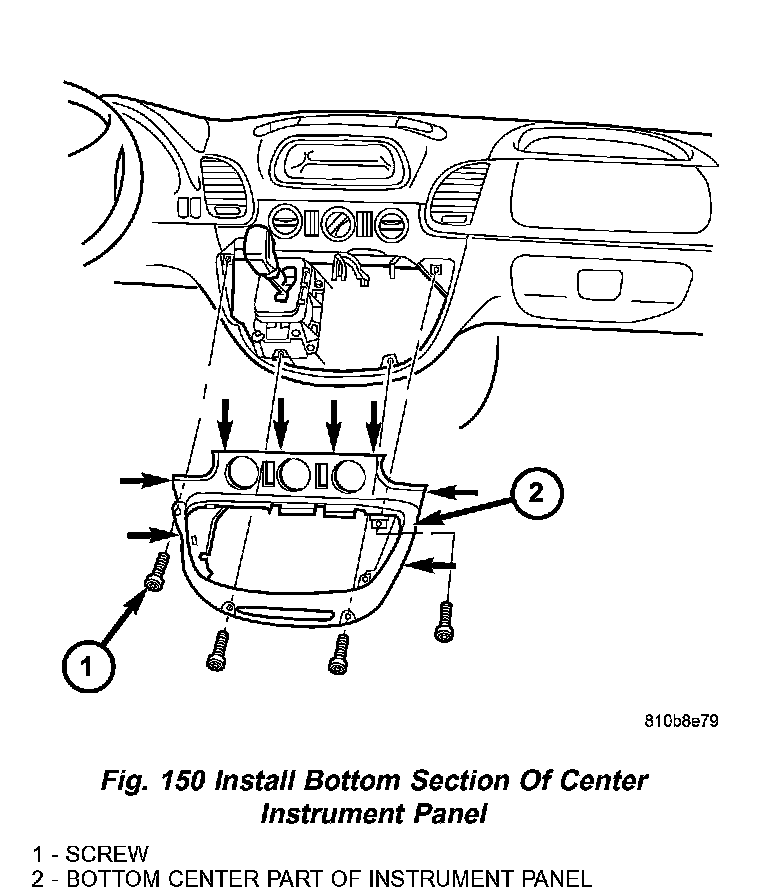 2

1

810b8e79

Fig. 150 Install Bottom Section Of Center Instrument Panel

1 - SCREW
2 - BOTTOM CENTER PART OF INSTRUMENT PANEL