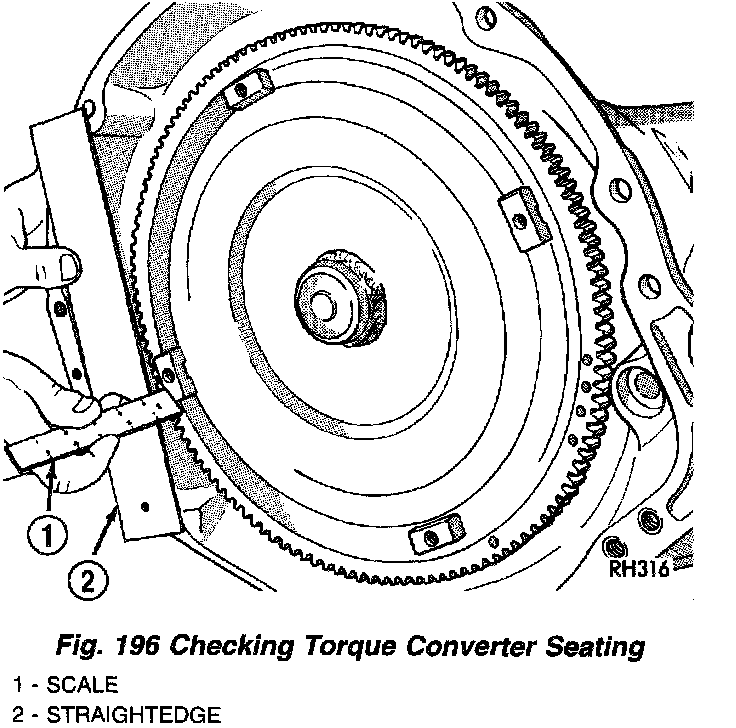 1

2

RH316

Fig. 196 Checking Torque Converter Seating

1 - SCALE

2 - STRAIGHTEDGE