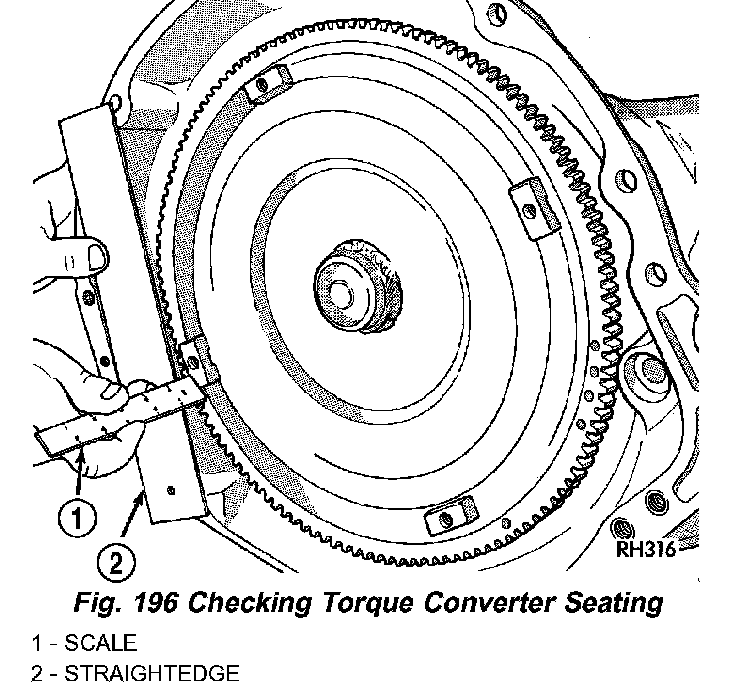 1

2

RH316

Fig. 196 Checking Torque Converter Seating

1 - SCALE
2 - STRAIGHTEDGE