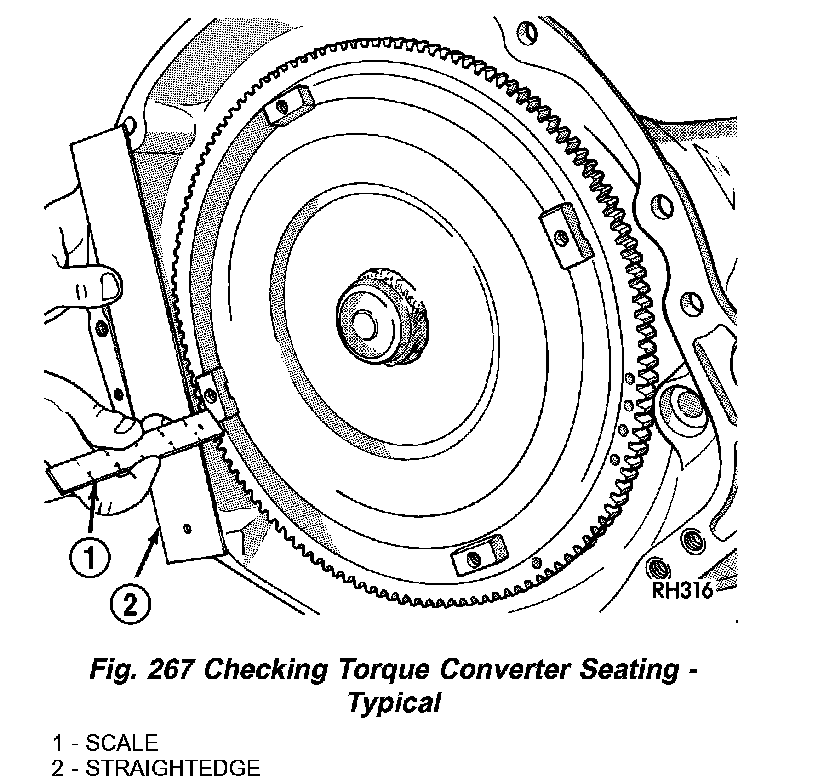 1

2

RH316

Fig. 267 Checking Torque Converter Seating - Typical

1 - SCALE
2 - STRAIGHTEDGE