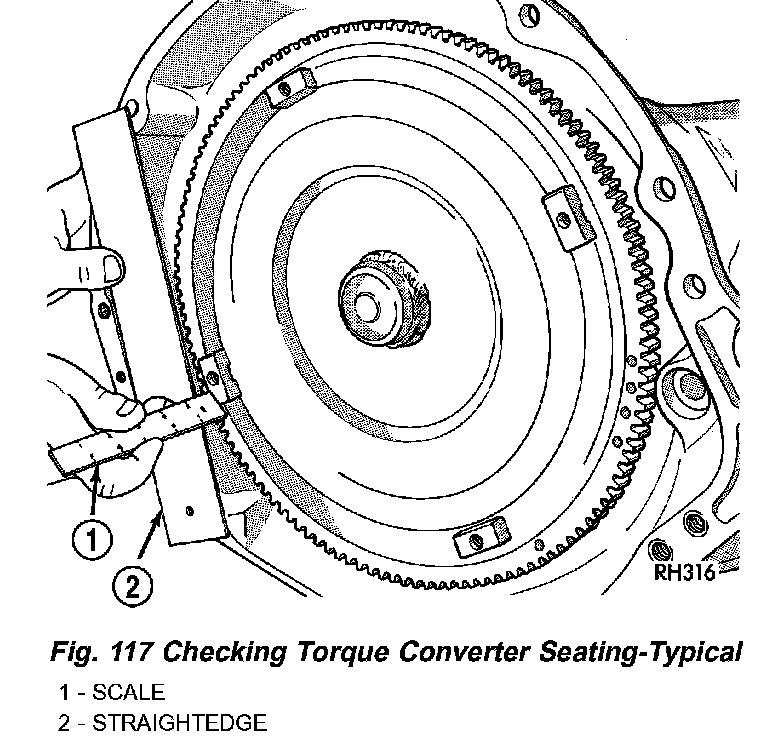 1

2

RH316

Fig. 117 Checking Torque Converter Seating-Typical

1 - SCALE
2 - STRAIGHTEDGE