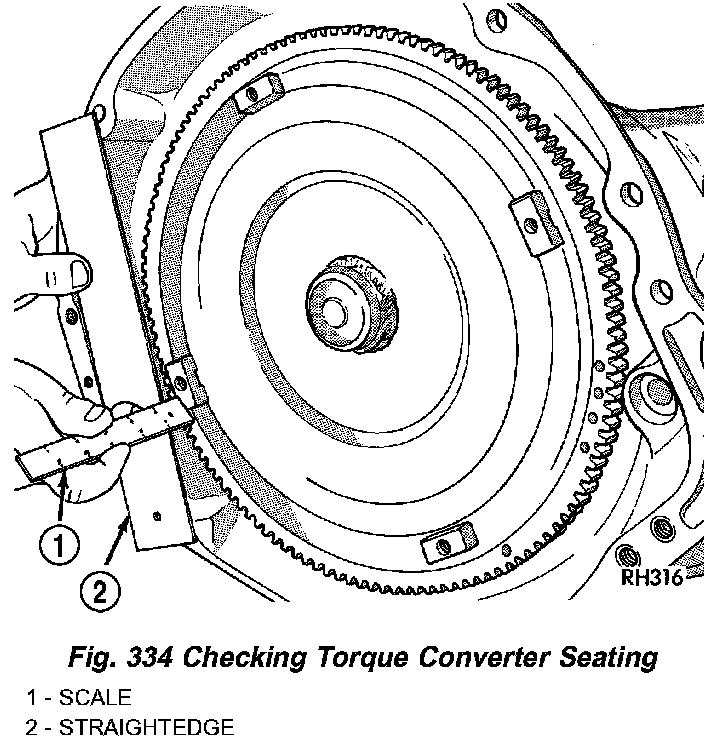 1

2

RH316

Fig. 334 Checking Torque Converter Seating

1 - SCALE
2 - STRAIGHTEDGE