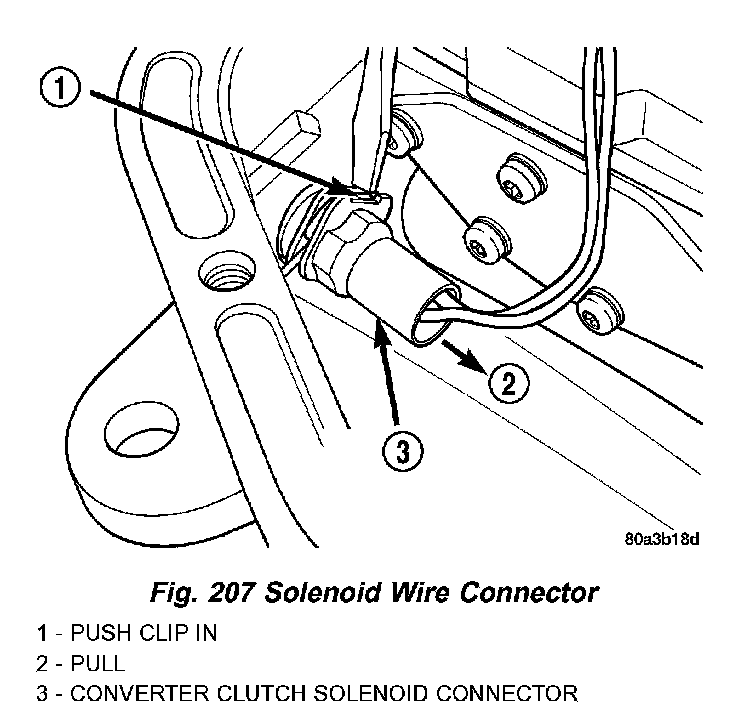 1

2

3

80a3b18d

Fig. 207 Solenoid Wire Connector

1 - PUSH CLIP IN
2 - PULL
3 - CONVERTER CLUTCH SOLENOID CONNECTOR