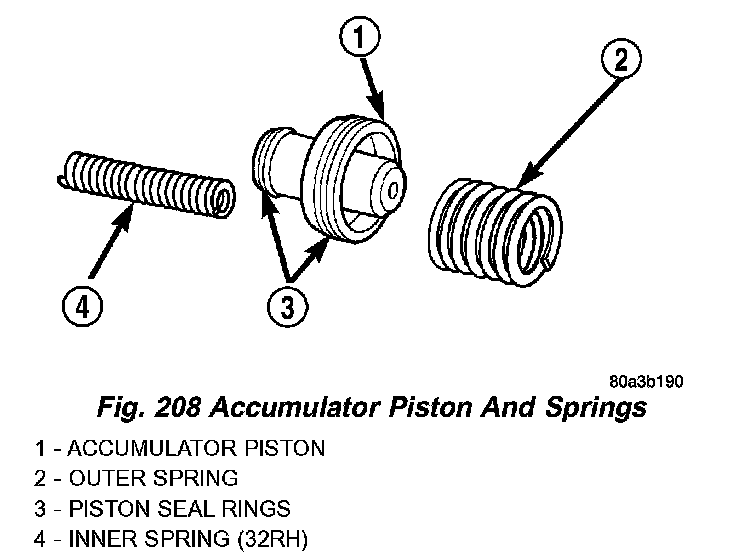 1
2
4
3

80a3b190

Fig. 208 Accumulator Piston And Springs

1 - ACCUMULATOR PISTON
2 - OUTER SPRING
3 - PISTON SEAL RINGS
4 - INNER SPRING (32RH)