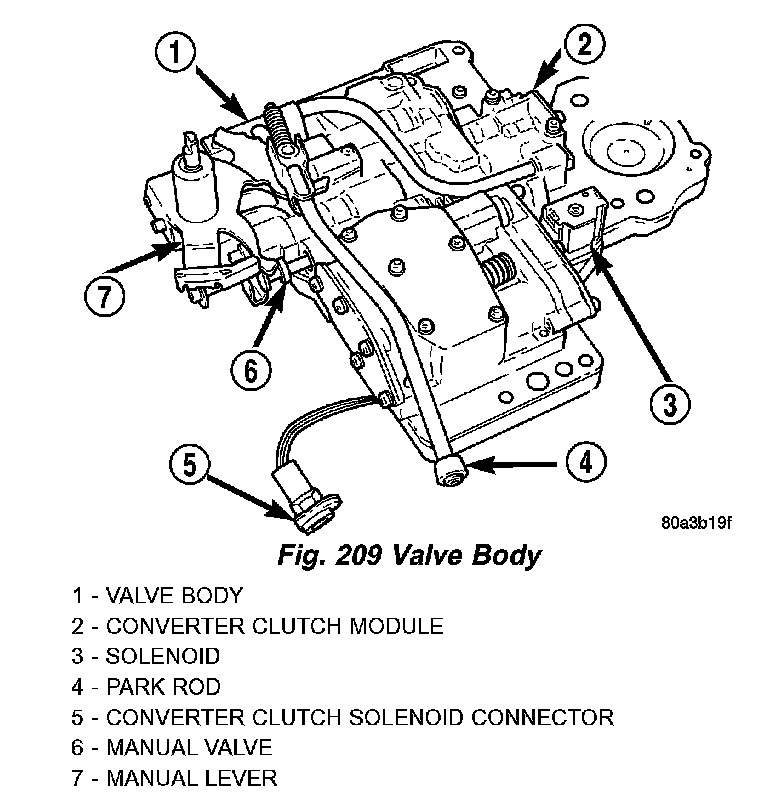 1

2

7

6

3

5

4

80a3b19f

Fig. 209 Valve Body

1 - VALVE BODY
2 - CONVERTER CLUTCH MODULE
3 - SOLENOID
4 - PARK ROD
5 - CONVERTER CLUTCH SOLENOID CONNECTOR
6 - MANUAL VALVE
7 - MANUAL LEVER