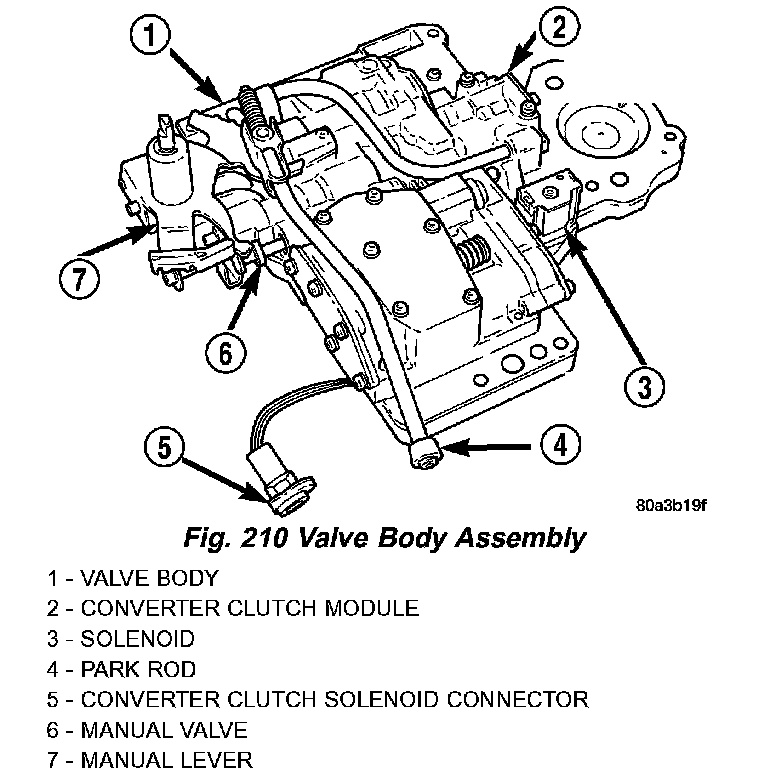 1

2

7

6

3

5

4

80a3b19f

Fig. 210 Valve Body Assembly

1 - VALVE BODY
2 - CONVERTER CLUTCH MODULE
3 - SOLENOID
4 - PARK ROD
5 - CONVERTER CLUTCH SOLENOID CONNECTOR
6 - MANUAL VALVE
7 - MANUAL LEVER