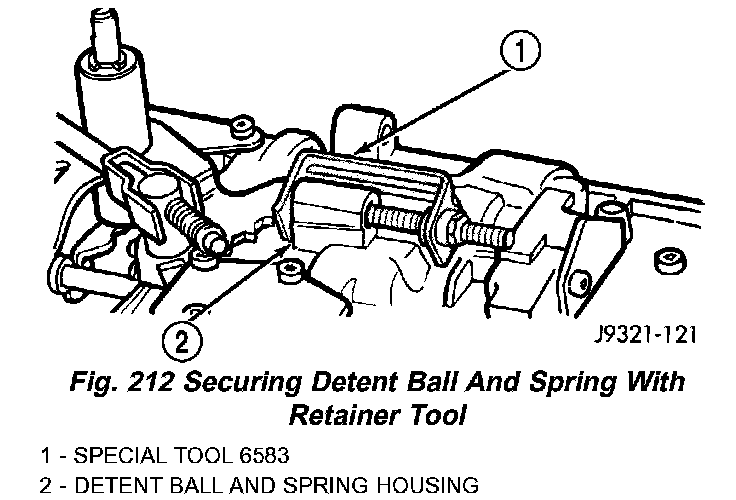 1

2

J9321-121

Fig. 212 Securing Detent Ball And Spring With Retainer Tool

1 - SPECIAL TOOL 6583
2 - DETENT BALL AND SPRING HOUSING