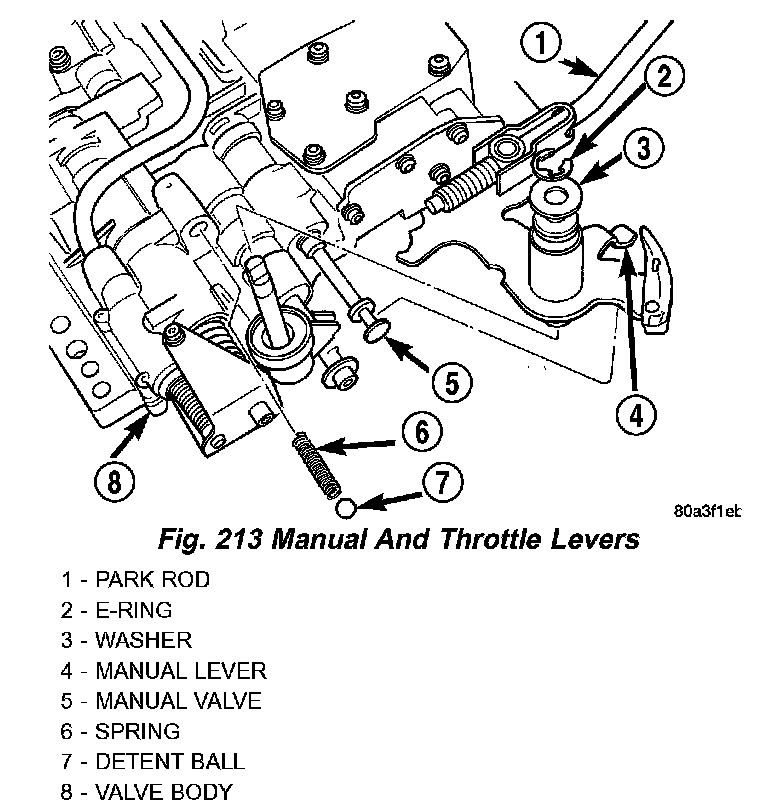 1
2
3
4
5
6
7
8

80a3f1eb

Fig. 213 Manual And Throttle Levers

1 - PARK ROD
2 - E-RING
3 - WASHER
4 - MANUAL LEVER
5 - MANUAL VALVE
6 - SPRING
7 - DETENT BALL
8 - VALVE BODY