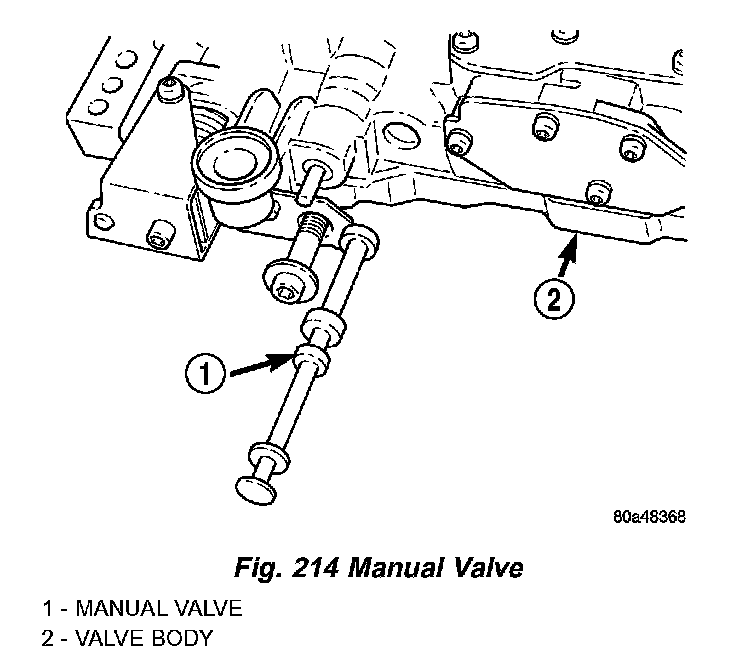 2

1

80a48368

Fig. 214 Manual Valve

1 - MANUAL VALVE
2 - VALVE BODY