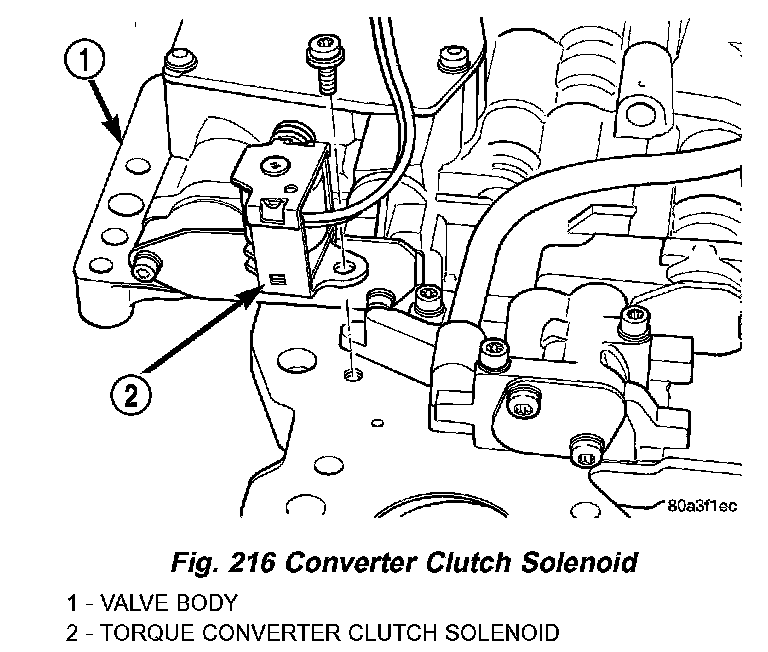 1

2

80a3f1ec

Fig. 216 Converter Clutch Solenoid

1 - VALVE BODY
2 - TORQUE CONVERTER CLUTCH SOLENOID