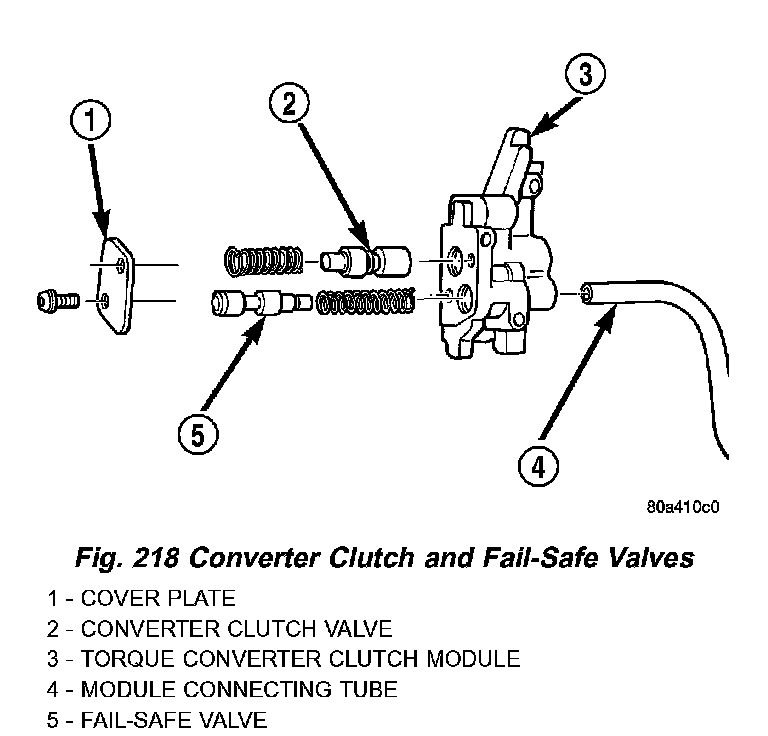 1
2
3
5
4
80a410c0

Fig. 218 Converter Clutch and Fail-Safe Valves

1 - COVER PLATE
2 - CONVERTER CLUTCH VALVE
3 - TORQUE CONVERTER CLUTCH MODULE
4 - MODULE CONNECTING TUBE
5 - FAIL-SAFE VALVE