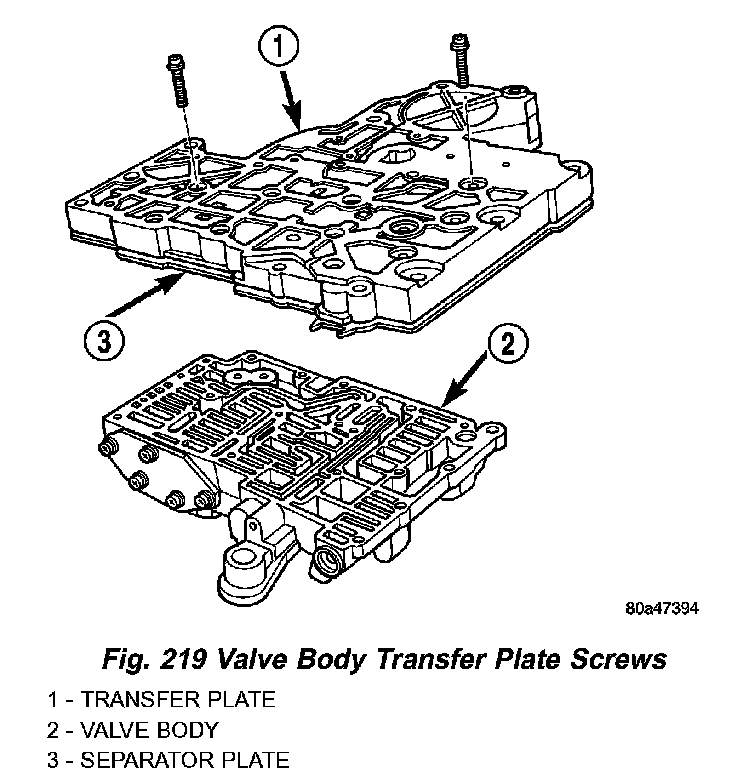 1

3

2

80a47394

Fig. 219 Valve Body Transfer Plate Screws

1 - TRANSFER PLATE
2 - VALVE BODY
3 - SEPARATOR PLATE