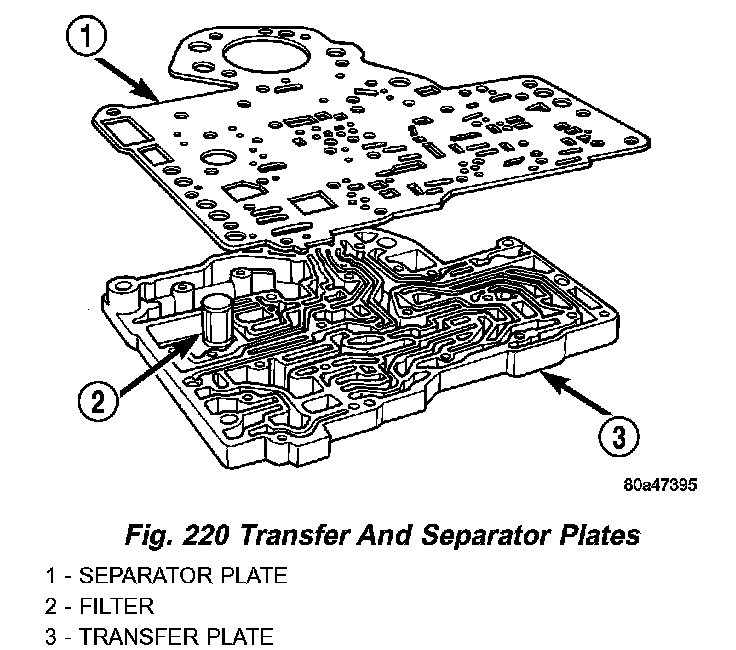 1

2

3

80a47395

Fig. 220 Transfer And Separator Plates

1 - SEPARATOR PLATE
2 - FILTER
3 - TRANSFER PLATE