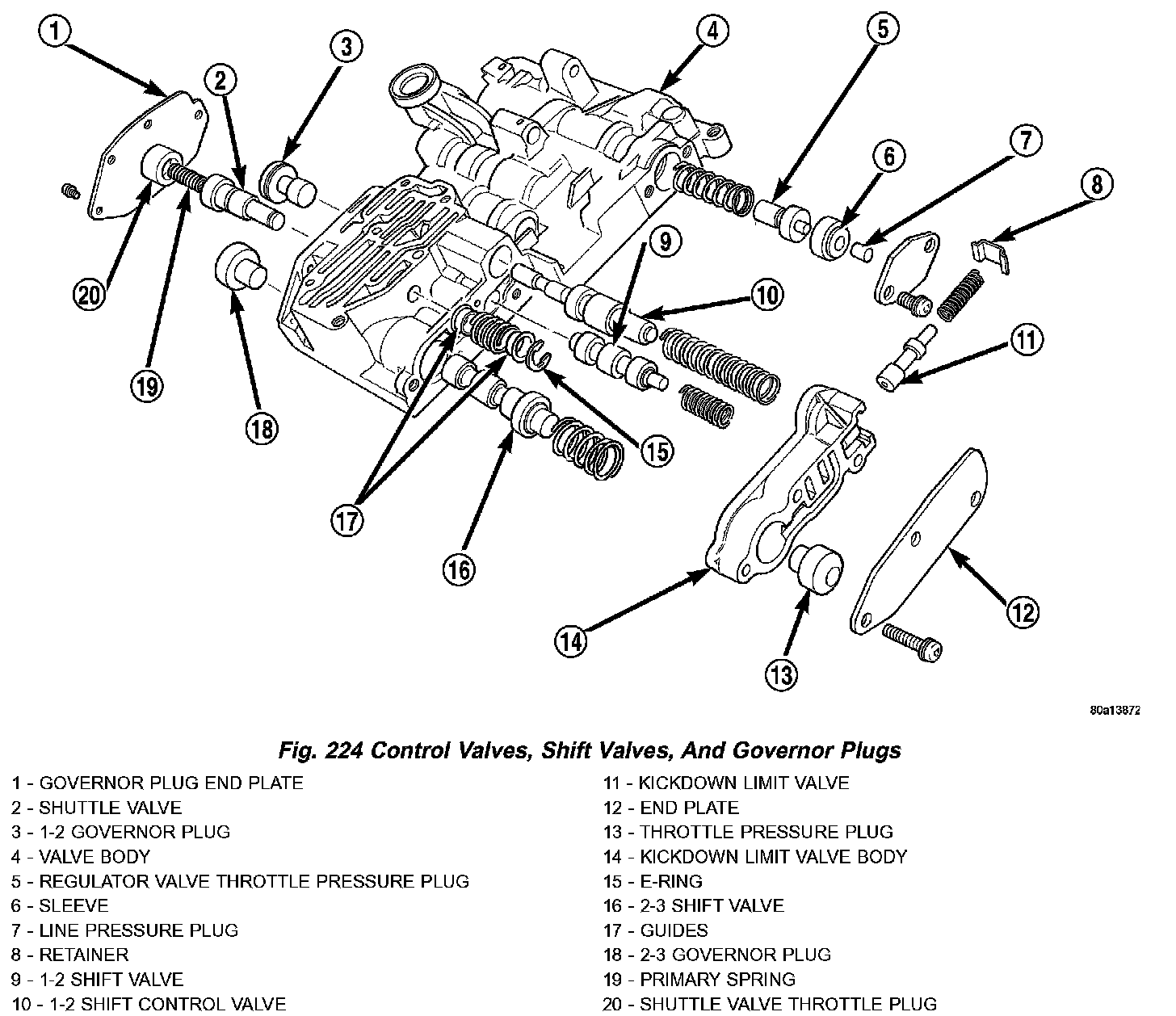 1
2
3
4
5
6
7
8
9
10
11
12
13
14
15
16
17
18
19
20

80a13872

Fig. 224 Control Valves, Shift Valves, And Governor Plugs

1 - GOVERNOR PLUG END PLATE
2 - SHUTTLE VALVE
3 - 1-2 GOVERNOR PLUG
4 - VALVE BODY
5 - REGULATOR VALVE THROTTLE PRESSURE PLUG
6 - SLEEVE
7 - LINE PRESSURE PLUG
8 - RETAINER
9 - 1-2 SHIFT VALVE
10 - 1-2 SHIFT CONTROL VALVE

11 - KICKDOWN LIMIT VALVE
12 - END PLATE
13 - THROTTLE PRESSURE PLUG
14 - KICKDOWN LIMIT VALVE BODY
15 - E-RING
16 - 2-3 SHIFT VALVE
17 - GUIDES
18 - 2-3 GOVERNOR PLUG
19 - PRIMARY SPRING
20 - SHUTTLE VALVE THROTTLE PLUG