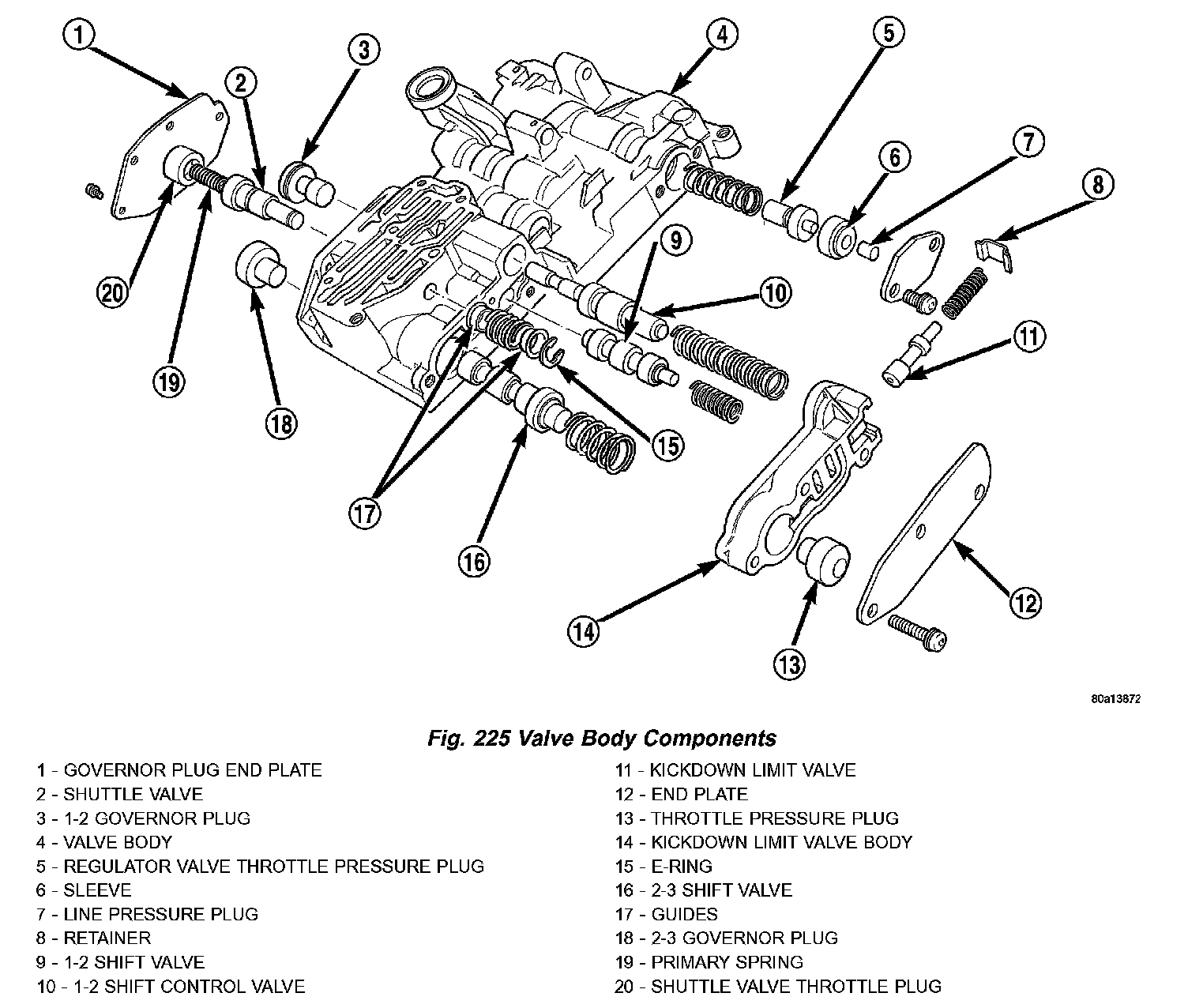 1
2
3
4
5
6
7
8
9
10
11
12
13
14
15
16
17
18
19
20

80a13872

Fig. 225 Valve Body Components

1 - GOVERNOR PLUG END PLATE
2 - SHUTTLE VALVE
3 - 1-2 GOVERNOR PLUG
4 - VALVE BODY
5 - REGULATOR VALVE THROTTLE PRESSURE PLUG
6 - SLEEVE
7 - LINE PRESSURE PLUG
8 - RETAINER
9 - 1-2 SHIFT VALVE
10 - 1-2 SHIFT CONTROL VALVE

11 - KICKDOWN LIMIT VALVE
12 - END PLATE
13 - THROTTLE PRESSURE PLUG
14 - KICKDOWN LIMIT VALVE BODY
15 - E-RING
16 - 2-3 SHIFT VALVE
17 - GUIDES
18 - 2-3 GOVERNOR PLUG
19 - PRIMARY SPRING
20 - SHUTTLE VALVE THROTTLE PLUG