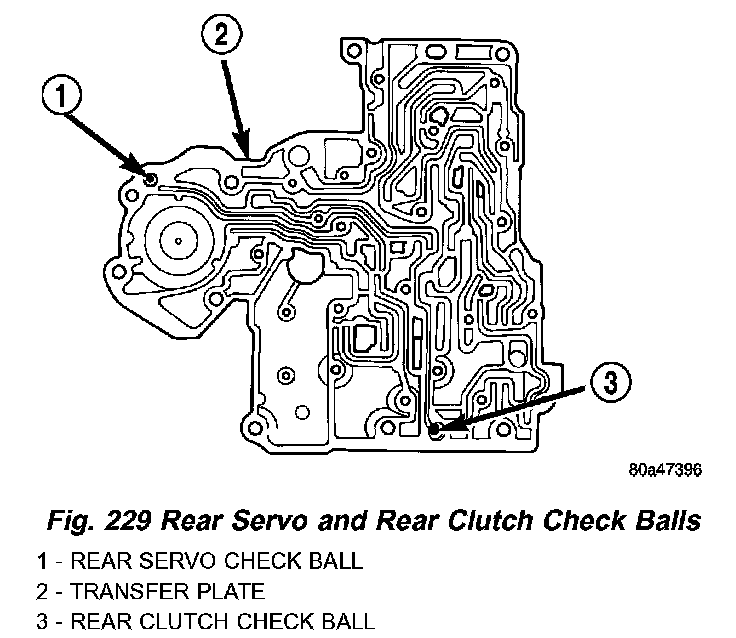 2

1

3

80a47396

Fig. 229 Rear Servo and Rear Clutch Check Balls

1 - REAR SERVO CHECK BALL
2 - TRANSFER PLATE
3 - REAR CLUTCH CHECK BALL