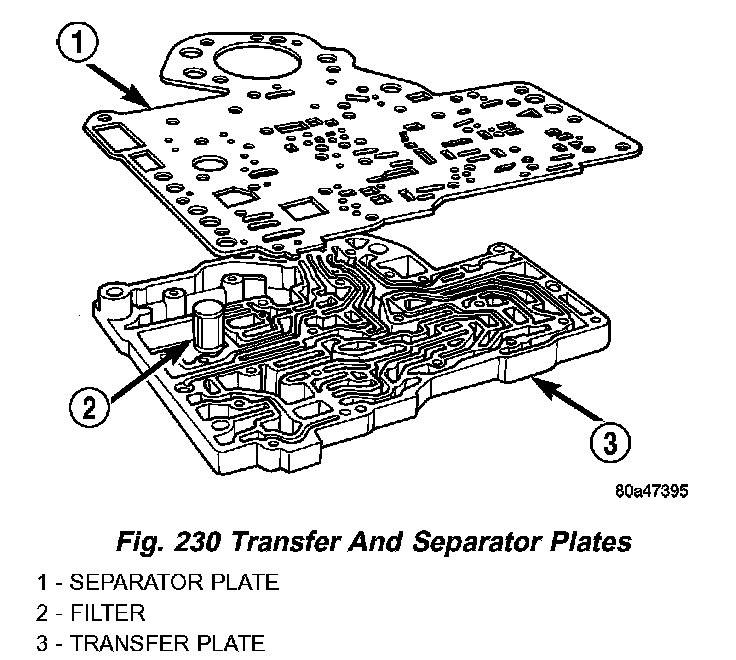 1

2

3

80a47395

Fig. 230 Transfer And Separator Plates

1 - SEPARATOR PLATE
2 - FILTER
3 - TRANSFER PLATE