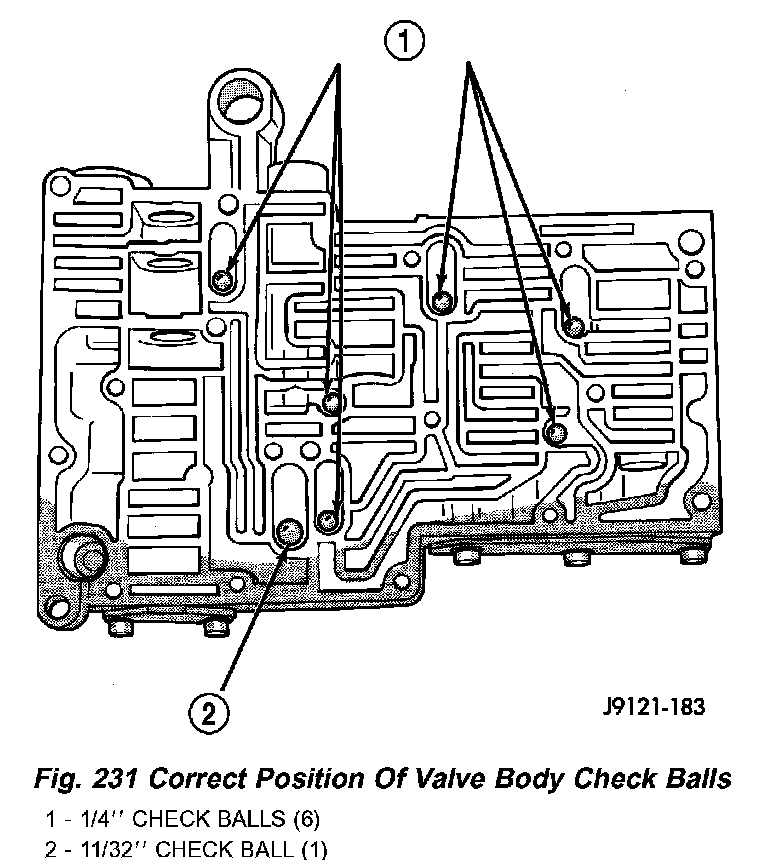 1

2

J9121-183

Fig. 231 Correct Position Of Valve Body Check Balls

1 - 1/4'' CHECK BALLS (6)
2 - 11/32'' CHECK BALL (1)