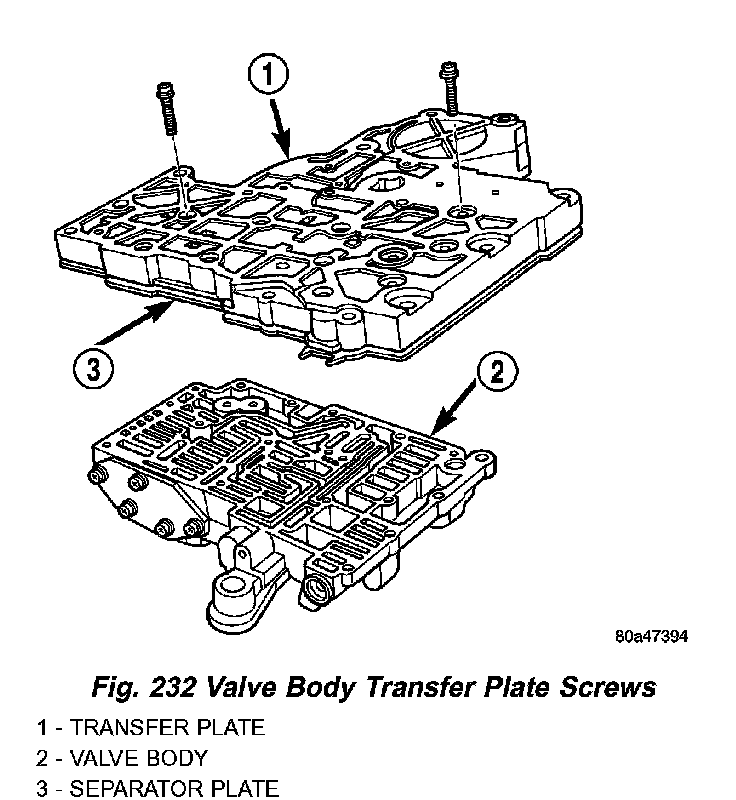 1

3

2

80a47394

Fig. 232 Valve Body Transfer Plate Screws

1 - TRANSFER PLATE
2 - VALVE BODY
3 - SEPARATOR PLATE