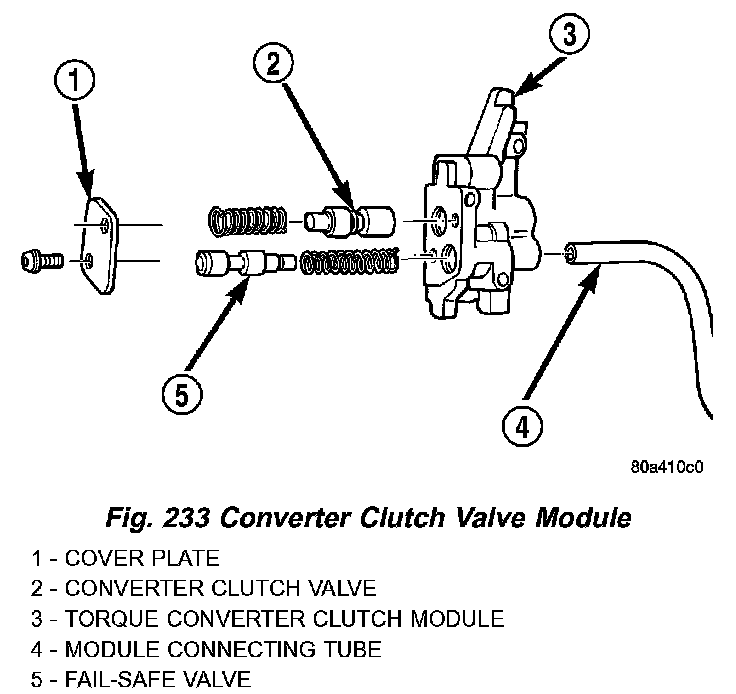 1
2
3
5
4

80a410c0

Fig. 233 Converter Clutch Valve Module

1 - COVER PLATE
2 - CONVERTER CLUTCH VALVE
3 - TORQUE CONVERTER CLUTCH MODULE
4 - MODULE CONNECTING TUBE
5 - FAIL-SAFE VALVE