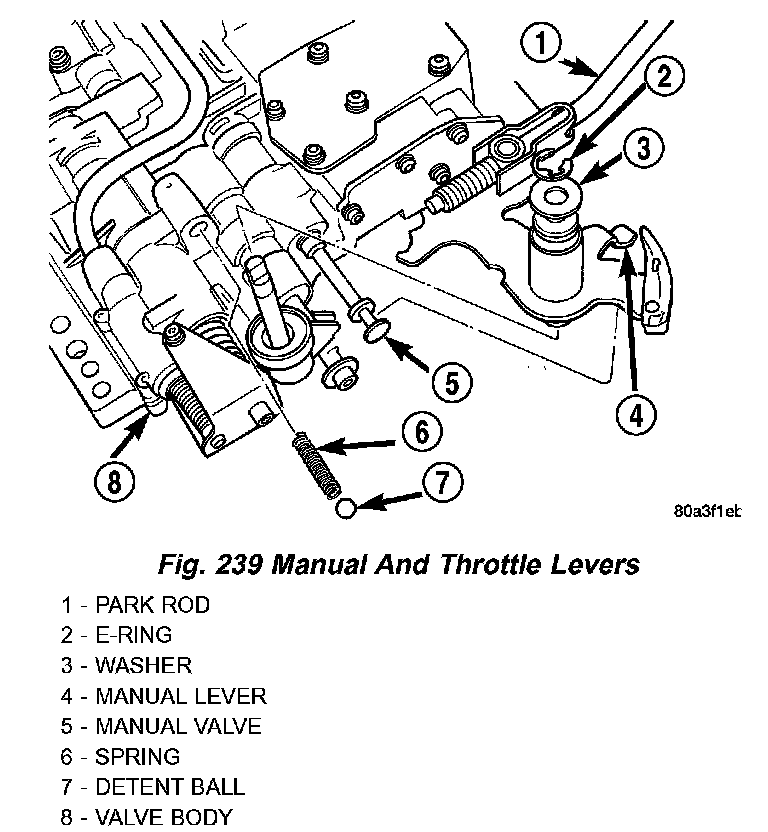 1
2
3
4
5
6
7
8

80a3f1eb

Fig. 239 Manual And Throttle Levers

1 - PARK ROD
2 - E-RING
3 - WASHER
4 - MANUAL LEVER
5 - MANUAL VALVE
6 - SPRING
7 - DETENT BALL
8 - VALVE BODY