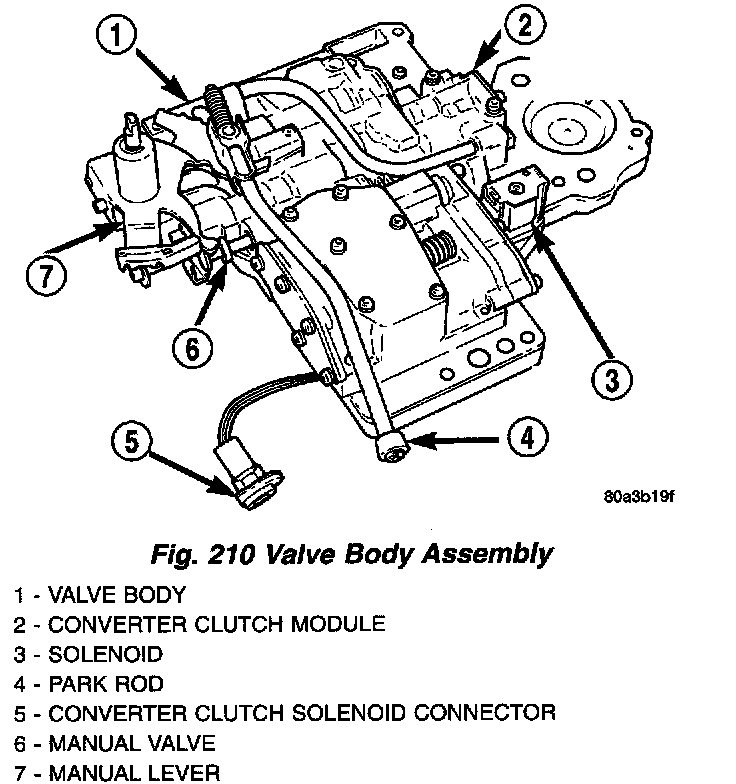 1
2
7
6
3
5
4
80a3b19f

Fig. 210 Valve Body Assembly

1 - VALVE BODY
2 - CONVERTER CLUTCH MODULE
3 - SOLENOID
4 - PARK ROD
5 - CONVERTER CLUTCH SOLENOID CONNECTOR
6 - MANUAL VALVE
7 - MANUAL LEVER