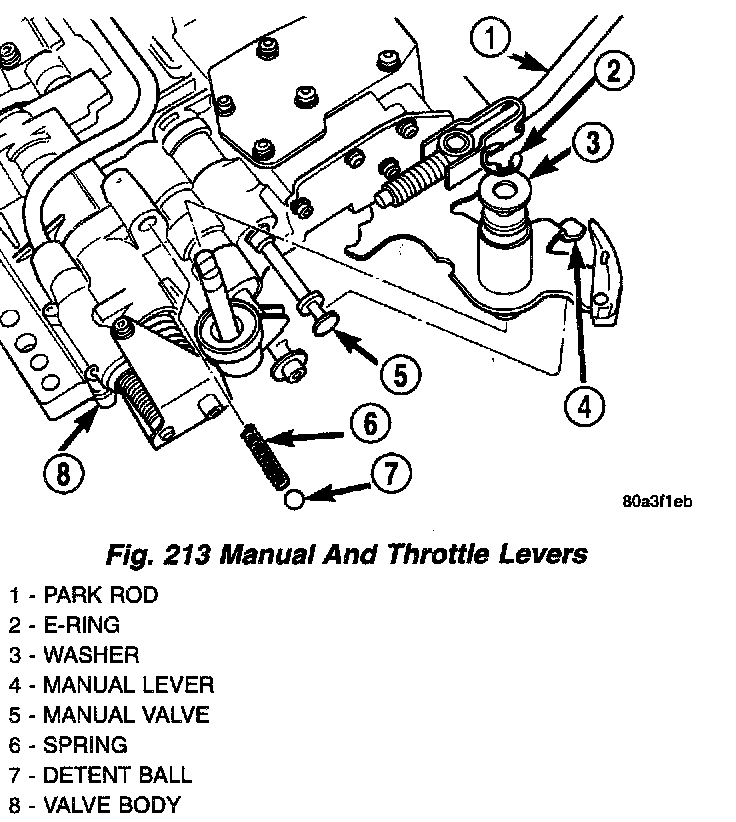 1
2
3
4
5
6
7
8

80a3f1eb

Fig. 213 Manual And Throttle Levers

1 - PARK ROD
2 - E-RING
3 - WASHER
4 - MANUAL LEVER
5 - MANUAL VALVE
6 - SPRING
7 - DETENT BALL
8 - VALVE BODY