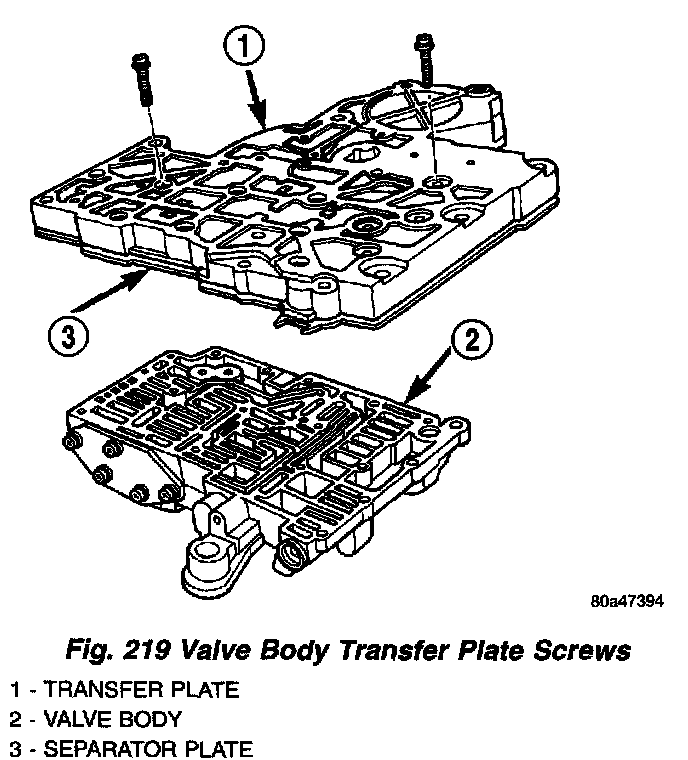 1

3

2

80a47394

Fig. 219 Valve Body Transfer Plate Screws

1 - TRANSFER PLATE
2 - VALVE BODY
3 - SEPARATOR PLATE