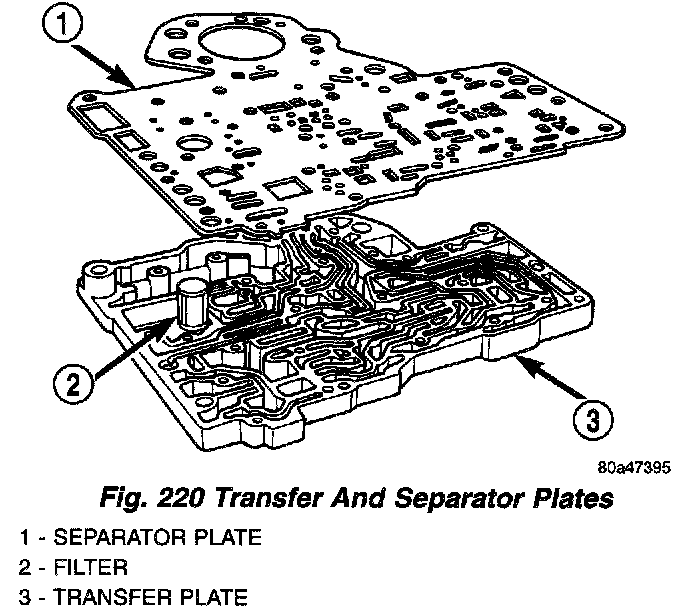 1

2

3

80a47395

Fig. 220 Transfer And Separator Plates

1 - SEPARATOR PLATE
2 - FILTER
3 - TRANSFER PLATE