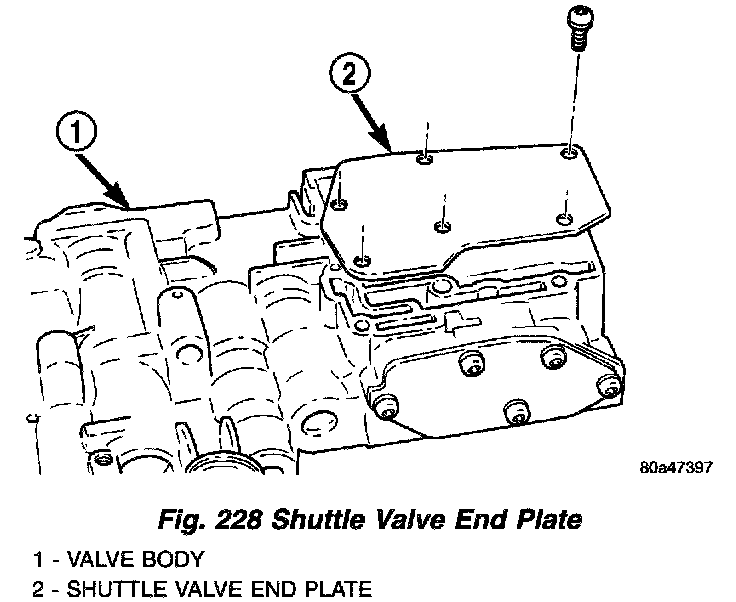 2

1

80a47397

Fig. 228 Shuttle Valve End Plate

1 - VALVE BODY

2 - SHUTTLE VALVE END PLATE