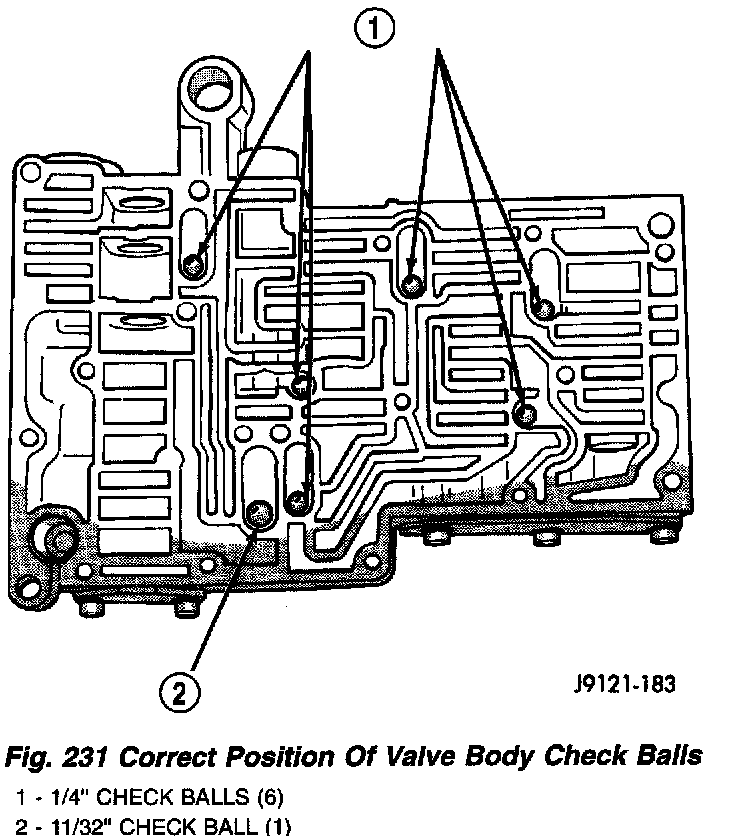 1

2

J9121-183

Fig. 231 Correct Position Of Valve Body Check Balls

1 - 1/4" CHECK BALLS (6)
2 - 11/32" CHECK BALL (1)