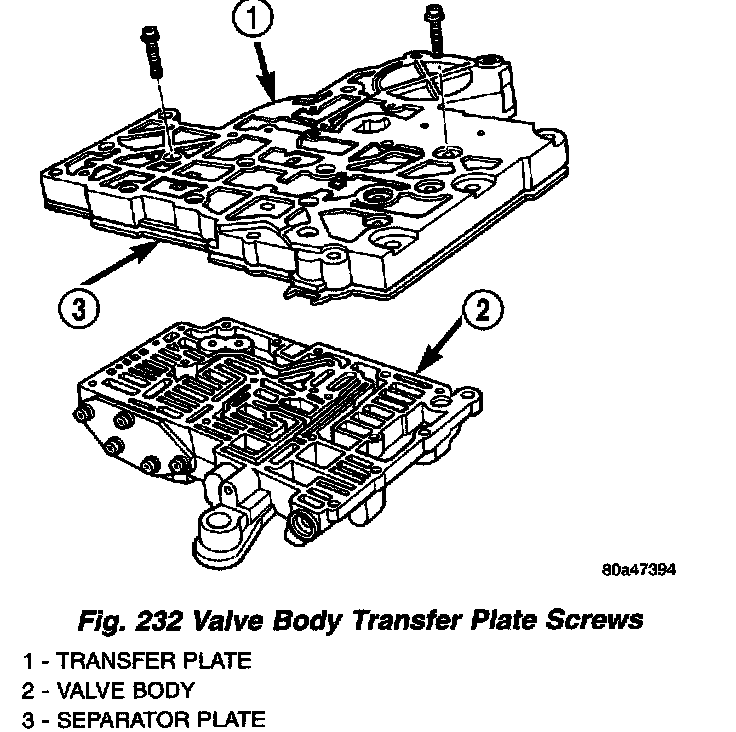 1

3

2

80a47394

Fig. 232 Valve Body Transfer Plate Screws

1 - TRANSFER PLATE
2 - VALVE BODY
3 - SEPARATOR PLATE