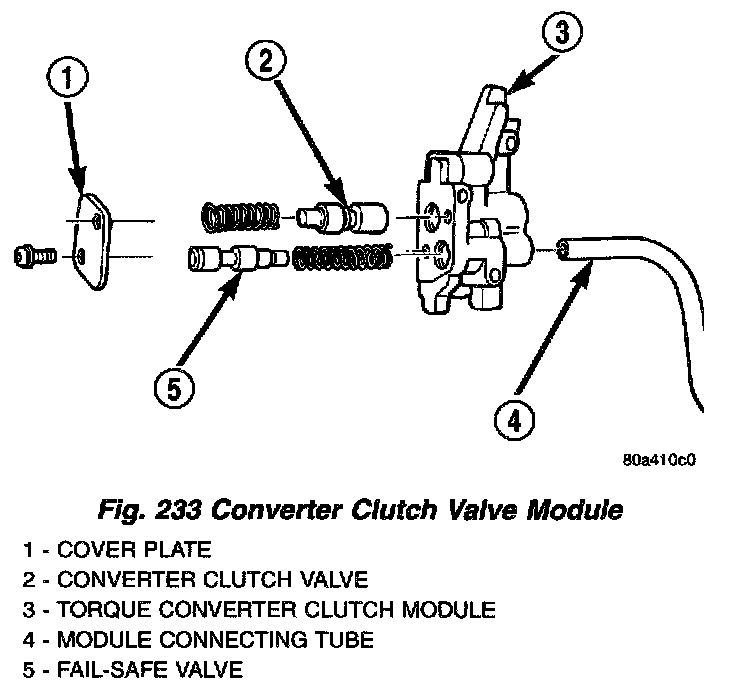 1

2

3

5

4

80a410c0

Fig. 233 Converter Clutch Valve Module

1 - COVER PLATE
2 - CONVERTER CLUTCH VALVE
3 - TORQUE CONVERTER CLUTCH MODULE
4 - MODULE CONNECTING TUBE
5 - FAIL-SAFE VALVE