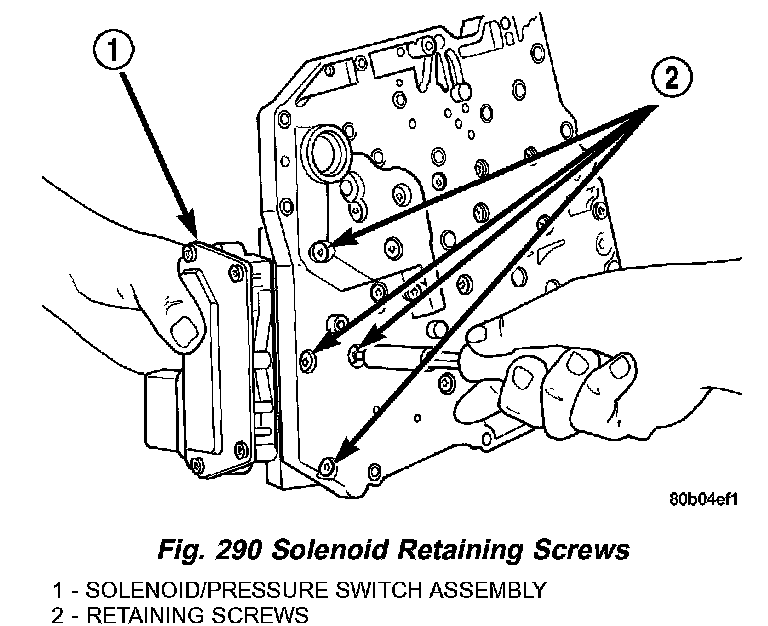 1

2

80b04ef1

Fig. 290 Solenoid Retaining Screws

1 - SOLENOID/PRESSURE SWITCH ASSEMBLY
2 - RETAINING SCREWS