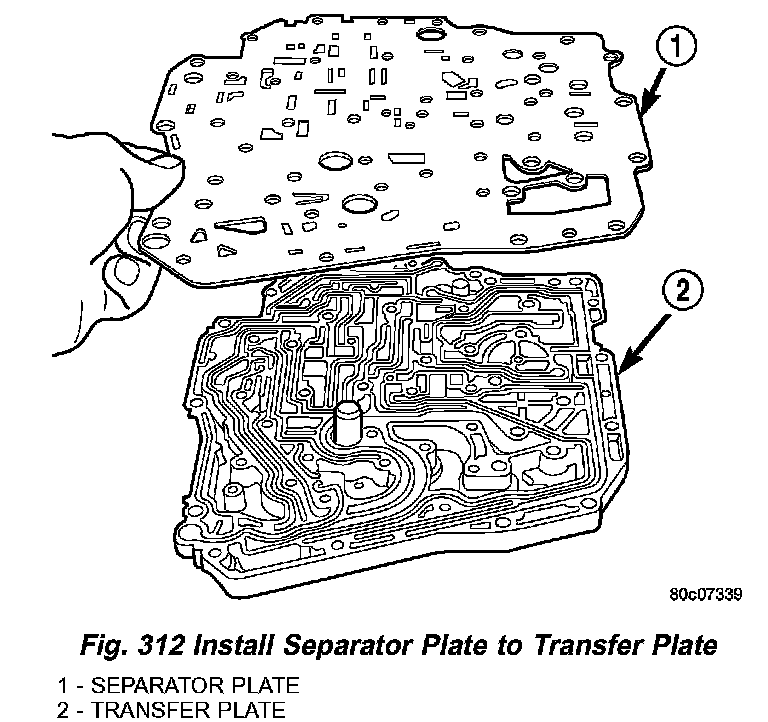 1

2

80c07339

Fig. 312 Install Separator Plate to Transfer Plate

1 - SEPARATOR PLATE
2 - TRANSFER PLATE