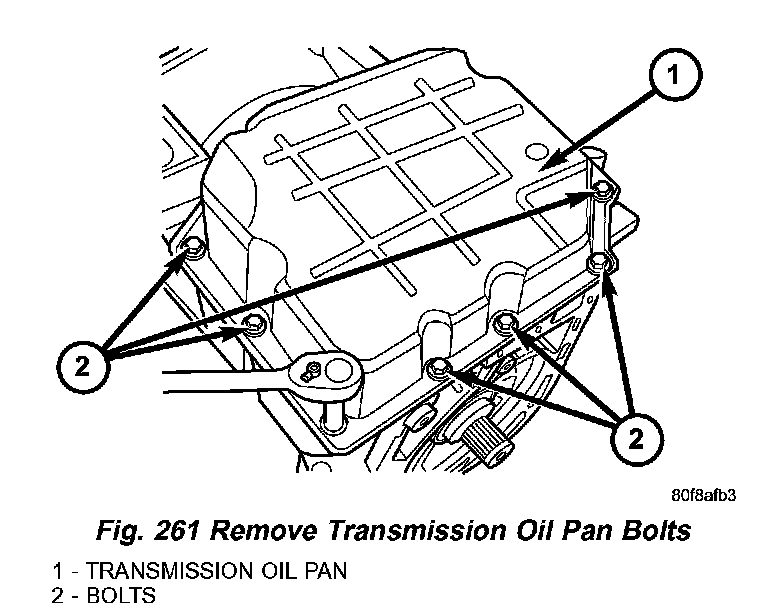 1

2

2

80f8afb3

Fig. 261 Remove Transmission Oil Pan Bolts

1 - TRANSMISSION OIL PAN
2 - BOLTS